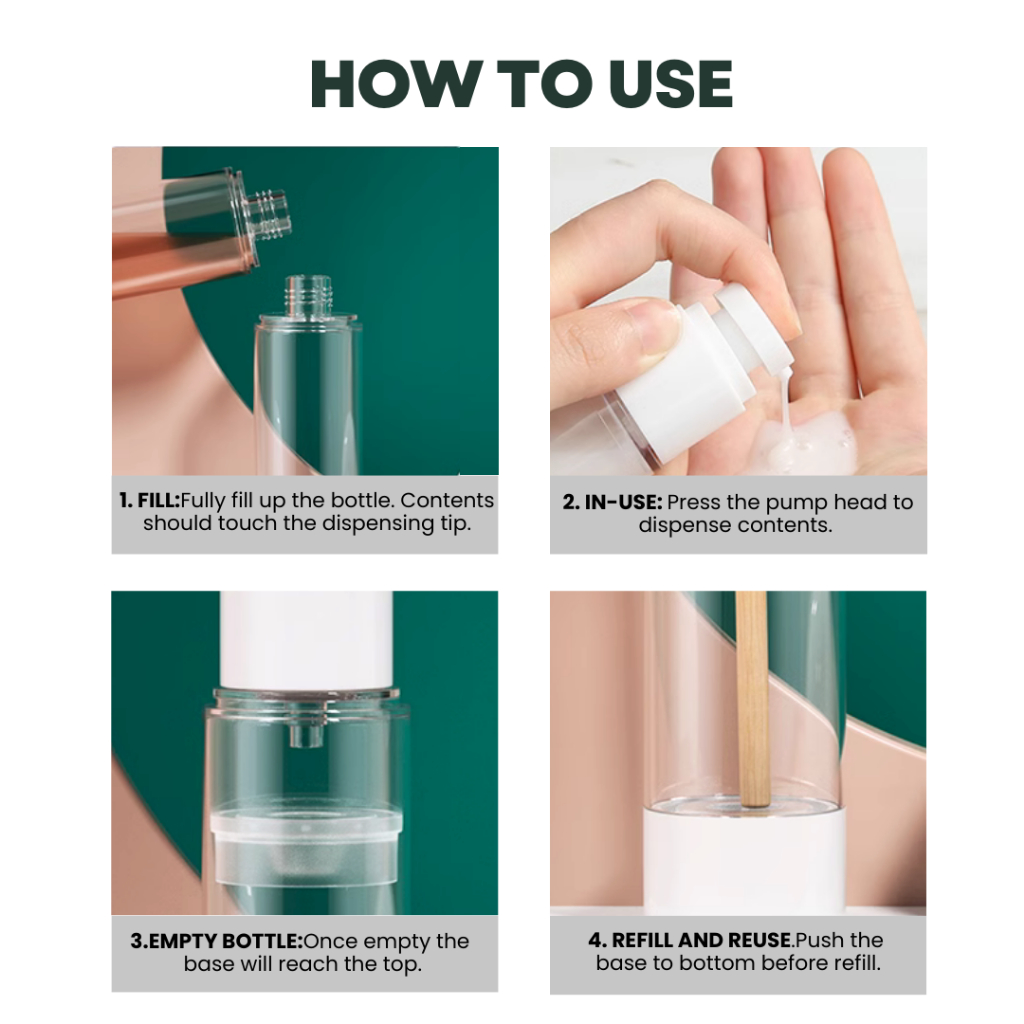 HOW TO USE

1. FILL:Fully fill up the bottle. Contents should touch the dispensing tip.

2. IN-USE: Press the pump head to dispense contents.

3.EMPTY BOTTLE:Once empty the base will reach the top.

4. REFILL AND REUSE.Push the base to bottom before refill.