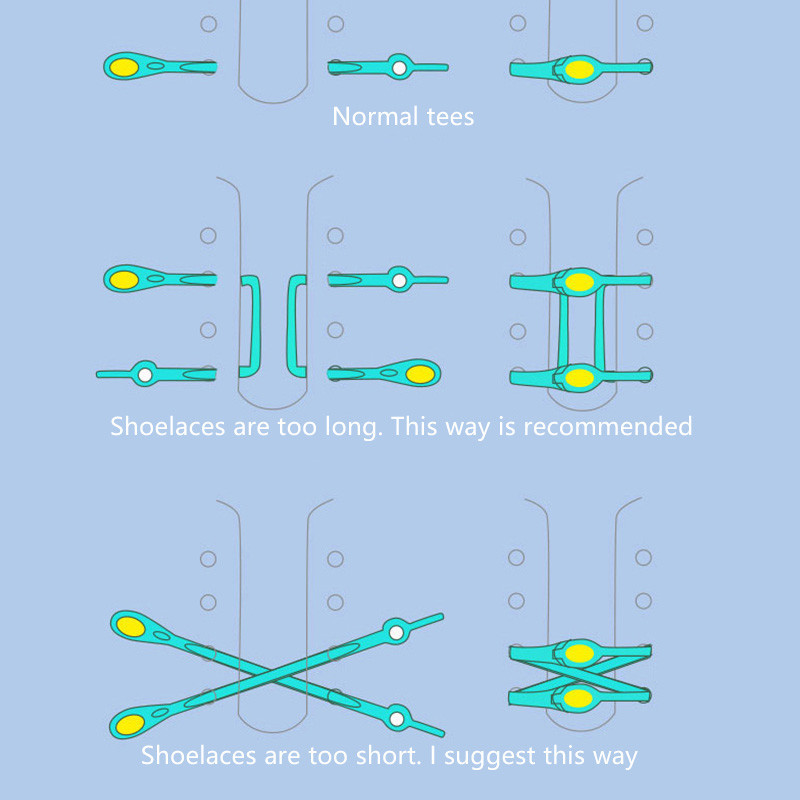 Normal tees

Shoelaces are too long. This way is recommended

Shoelaces are too short. I suggest this way